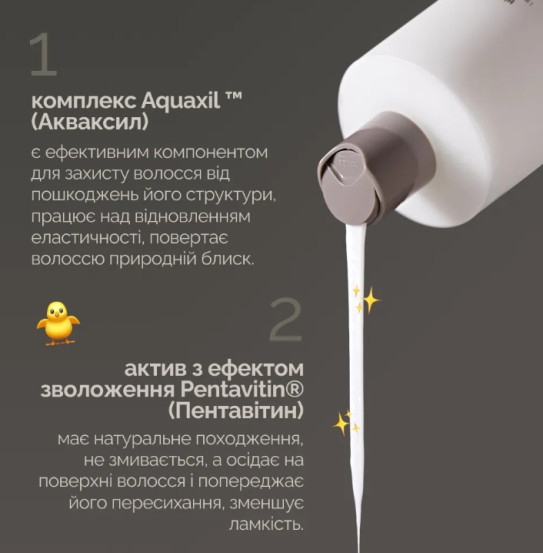 1

комплекс Aquaxil ™ (Акваксил)

є ефективним компонентом для захисту волосся від пошкоджень його структури, працює над відновленням еластичності, повертає волоссю природній блиск.

2

актив з ефектом зволоження Pentavitin® (Пентавітин)

має натуральне походження, не змивається, а осідає на поверхні волосся і попереджає його пересихання, зменшує ламкість.